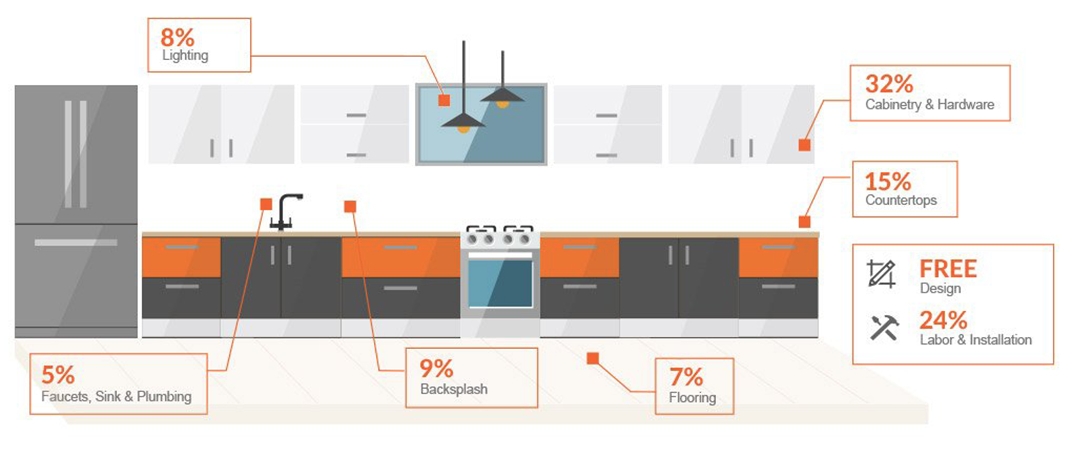 8%
Lighting

32%
Cabinetry & Hardware

15%
Countertops

FREE
Design

24%
Labor & Installation

5%
Faucets, Sink & Plumbing

9%
Backsplash

7%
Flooring