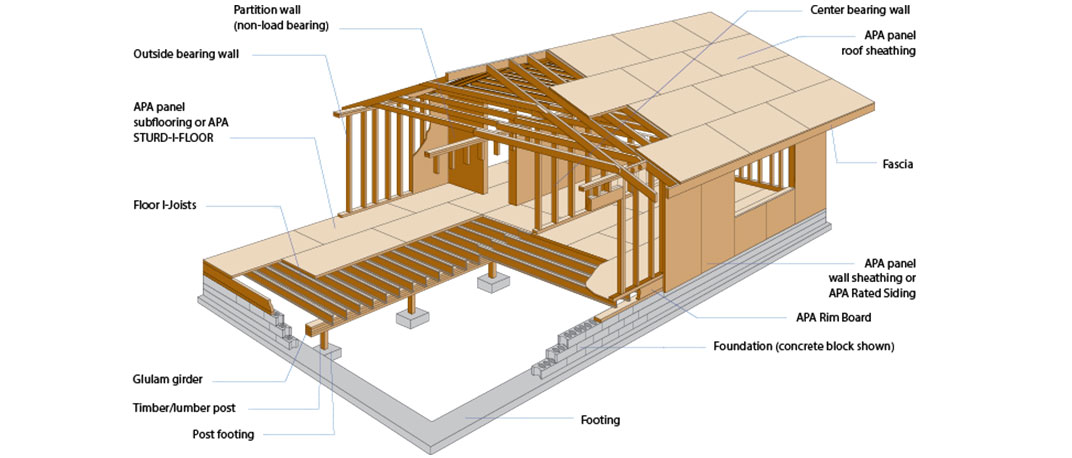 Partition wall (non-load bearing)

Outside bearing wall

APA panel subflooring or APA STURD-I-FLOOR

Floor I-Joists

Glulam girder

Timber/lumber post

Post footing

Center bearing wall

APA panel roof sheathing

Fascia

APA panel wall sheathing or APA Rated Siding

APA Rim Board

Foundation (concrete block shown)

Footing